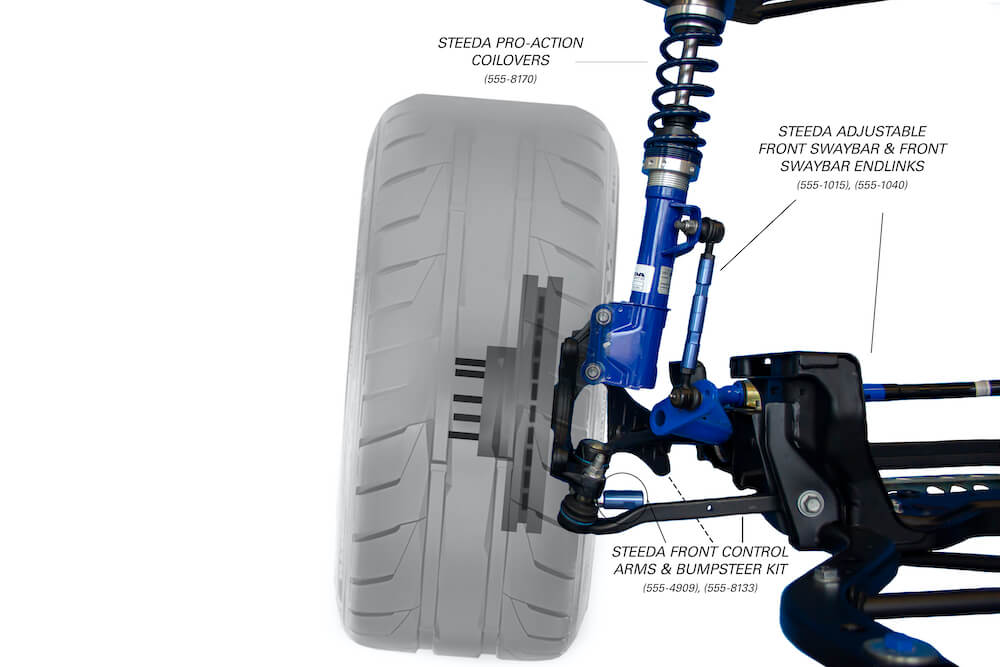 STEEDA PRO-ACTION COILOVERS
(555-8170)

STEEDA ADJUSTABLE FRONT SWAYBAR & FRONT SWAYBAR ENDLINKS
(555-1015), (555-1040)

STEEDA FRONT CONTROL ARMS & BUMPSTEER KIT
(555-4909), (555-8133)